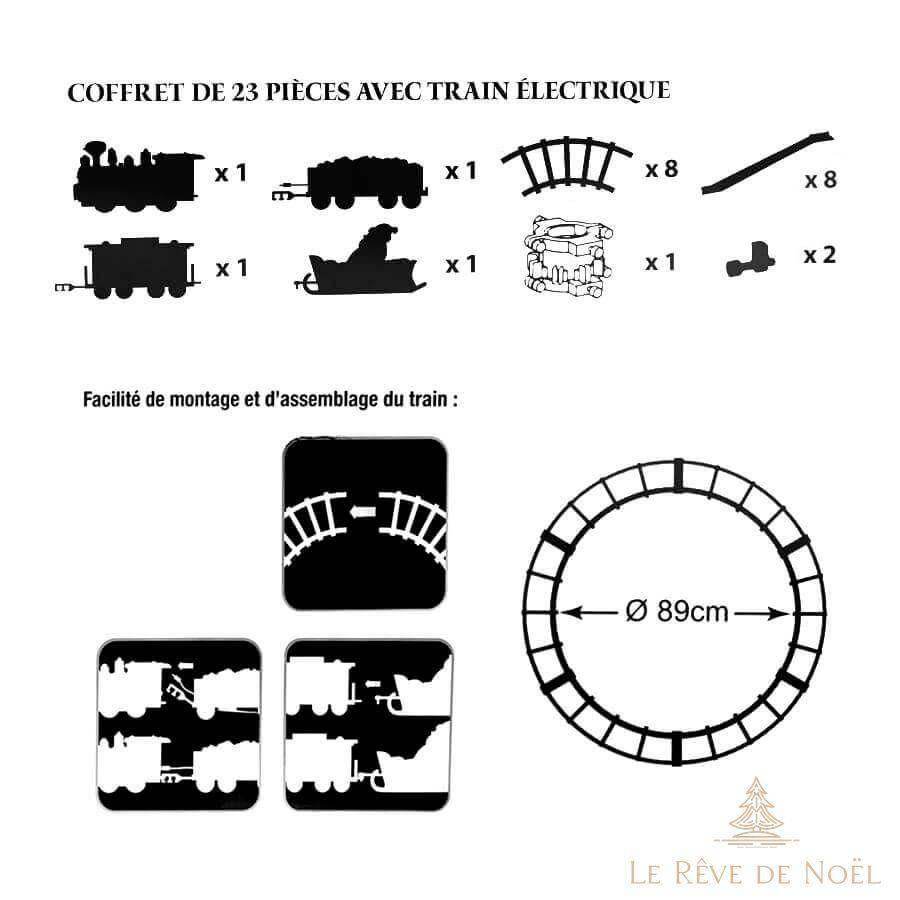 COFFRET DE 23 PIÈCES AVEC TRAIN ÉLECTRIQUE

x 1
x 1
x 8
x 8
x 1
x 1
x 1
x 2

Facilité de montage et d'assemblage du train :

Ø 89cm

LE RÊVE DE NOËL